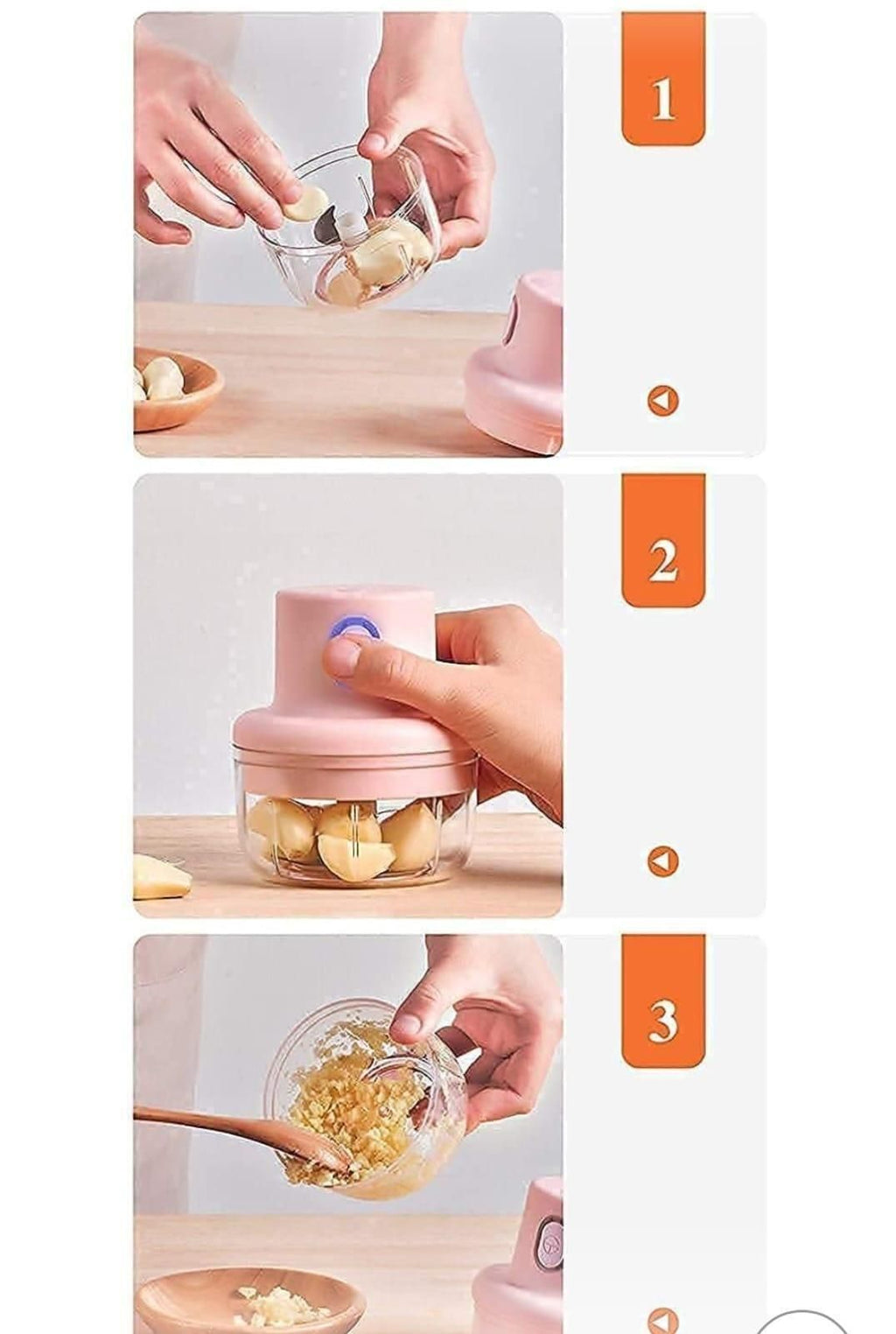 1

2

3